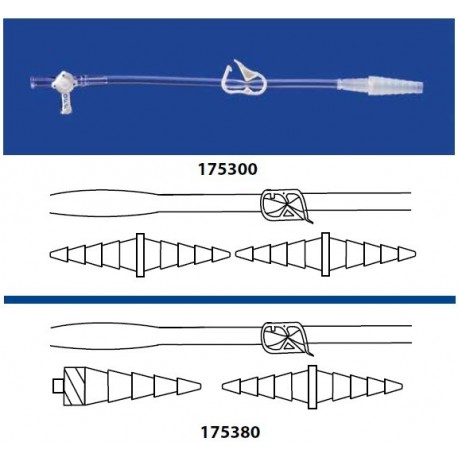 175300

175380