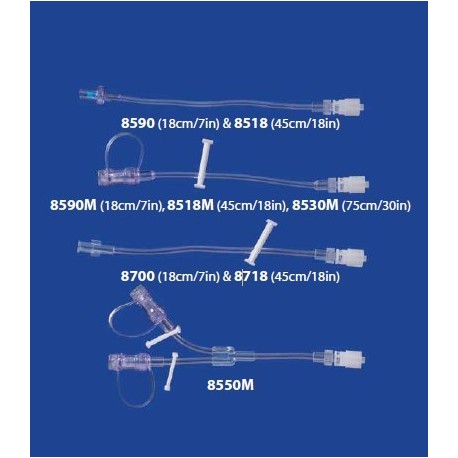 8590 (18cm/7in) & 8518 (45cm/18in)

8590M (18cm/7in), 8518M (45cm/18in), 8530M (75cm/30in)

8700 (18cm/7in) & 8718 (45cm/18in)

8550M